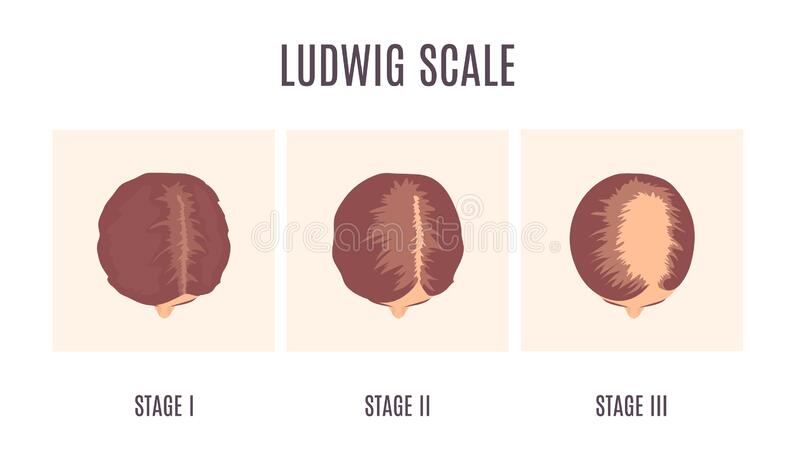 LUDWIG SCALE

dreamstime

STAGE I

STAGE II

STAGE III